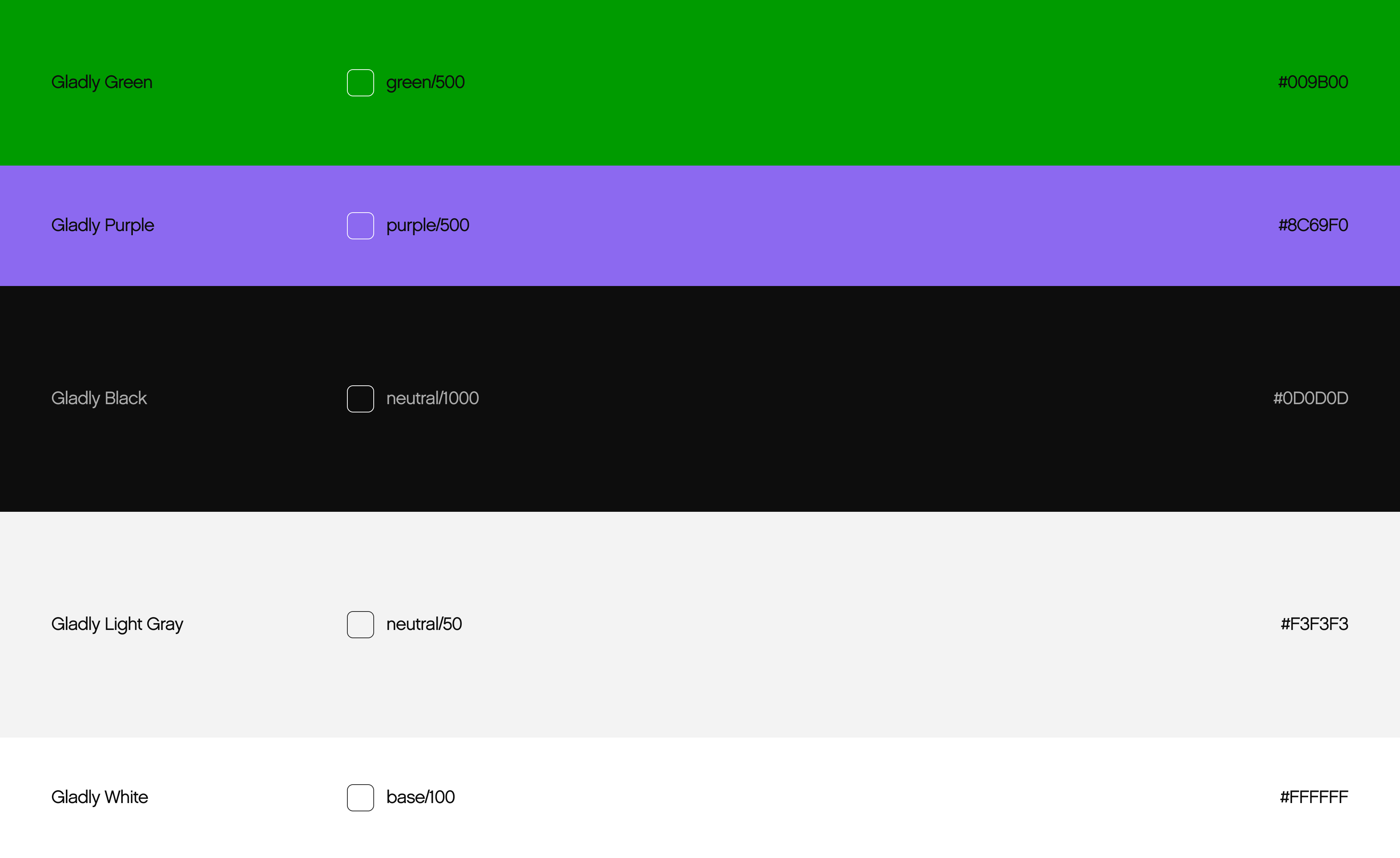 Gladly Green green/500 #009B00

Gladly Purple purple/500 #8C69F0

Gladly Black neutral/1000 #0D0D0D

Gladly Light Gray neutral/50 #F3F3F3

Gladly White base/100 #FFFFFF